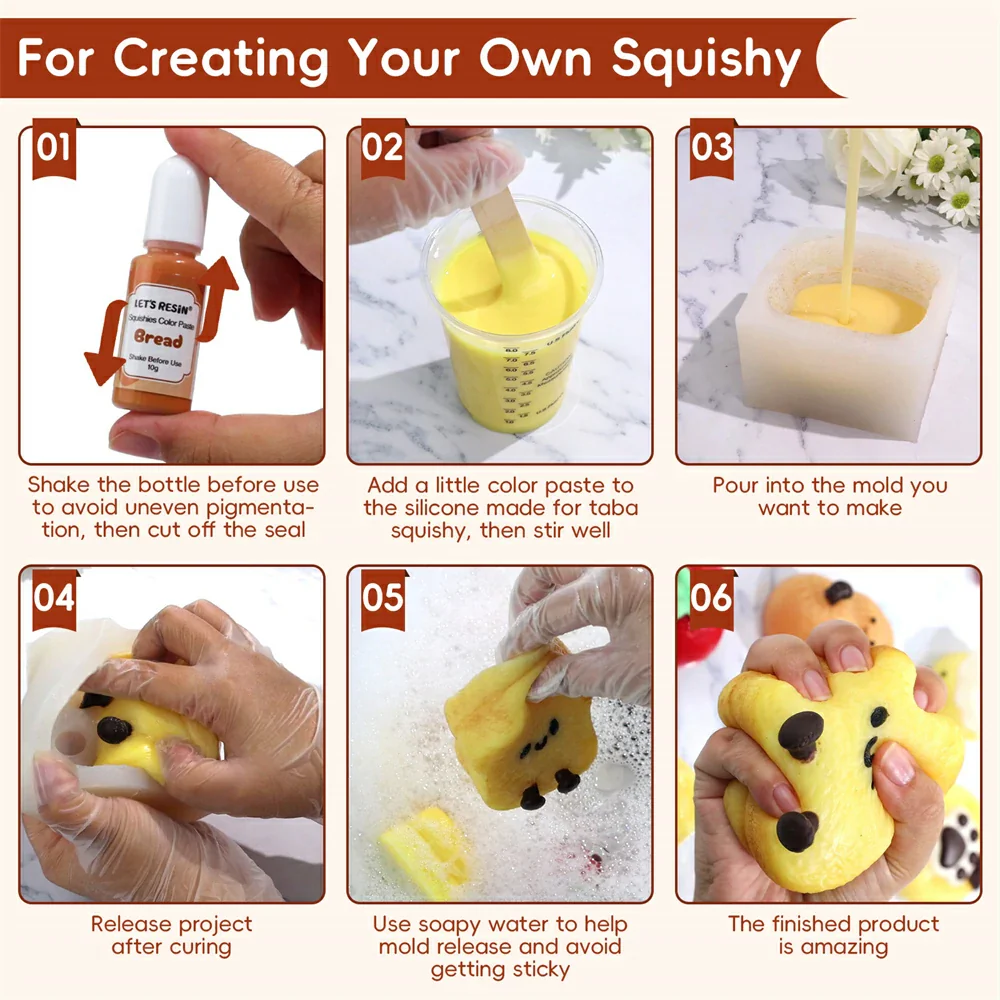 For Creating Your Own Squishy

01

LET'S RESIN®
Squishies Color Paste
Bread
Shake Before Use
10g

Shake the bottle before use to avoid uneven pigmentation, then cut off the seal

02

Add a little color paste to the silicone made for taba squishy, then stir well

03

Pour into the mold you want to make

04

Release project after curing

05

Use soapy water to help mold release and avoid getting sticky

06

The finished product is amazing